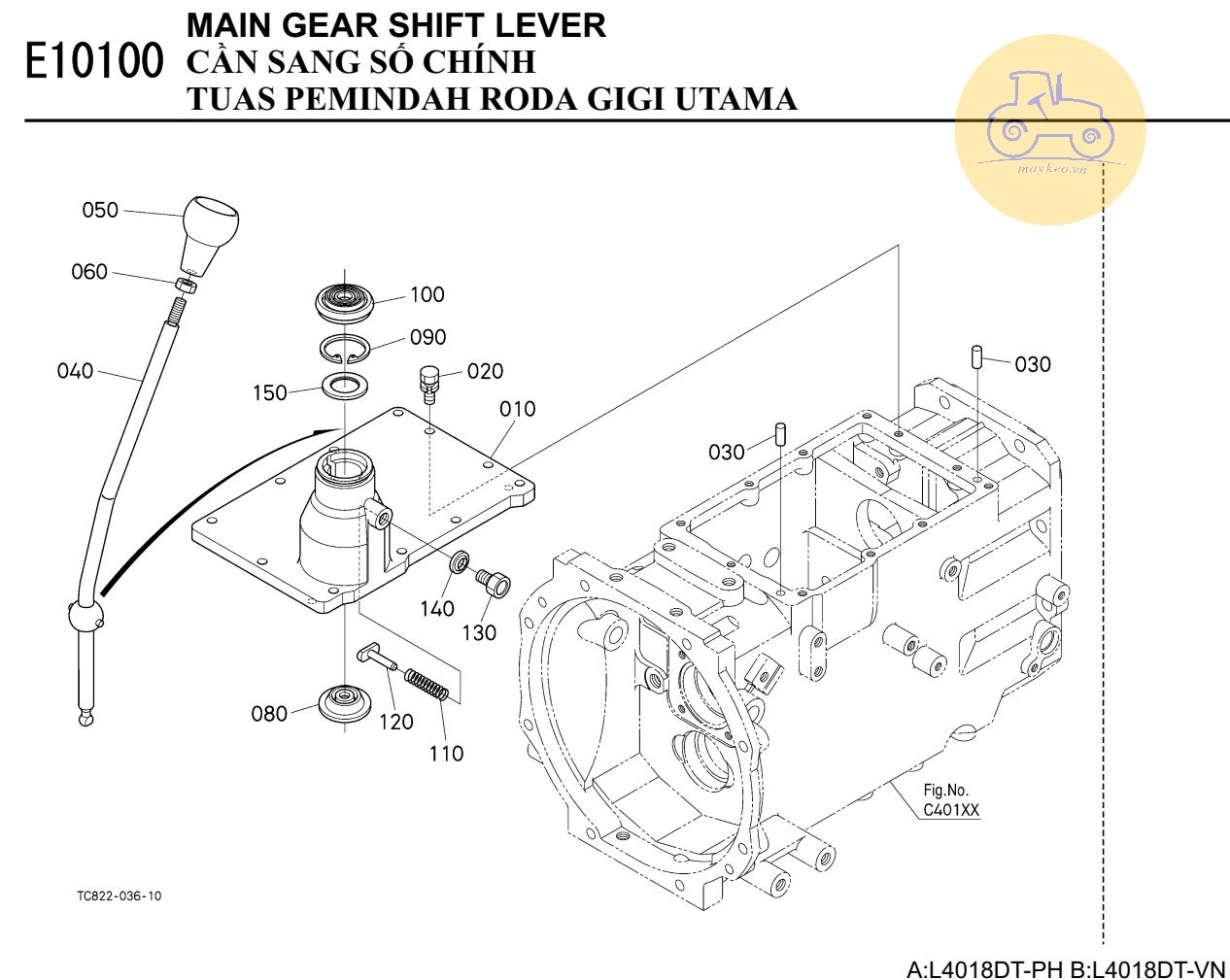 E10100 MAIN GEAR SHIFT LEVER
CẦN SANG SỐ CHÍNH
TUAS PEMINDAH RODA GIGI UTAMA

maykeo.vn

050
060
040
100
090
150
020
010
030
030
140
130
080
120
110

Fig.No.
C401XX

TC822-036-10

A:L4018DT-PH B:L4018DT-VN